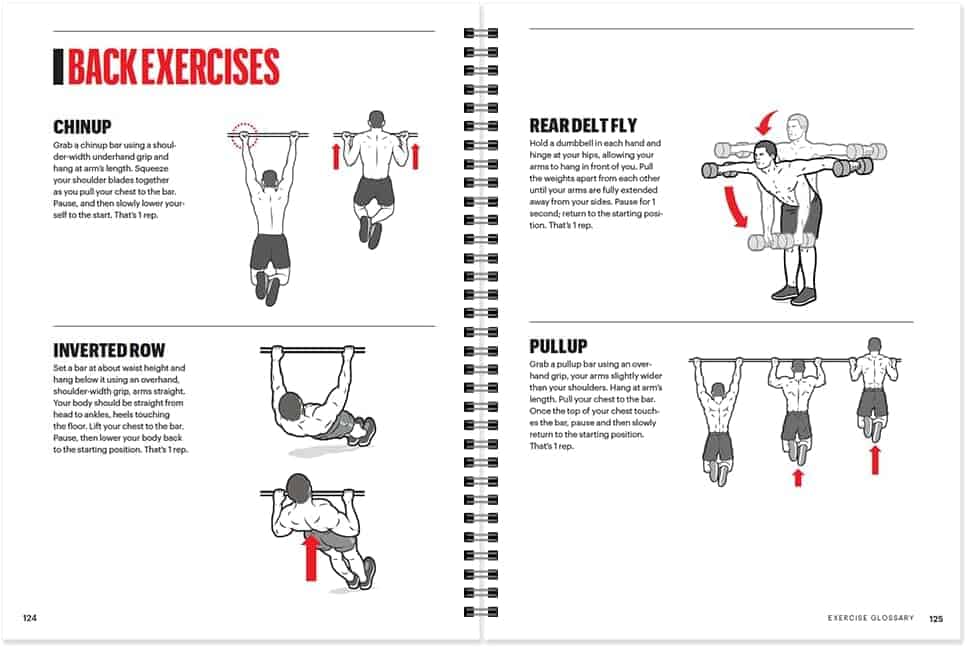 BACK EXERCISES

CHINUP

Grab a chinup bar using a shoulder-width underhand grip and hang at arm's length. Squeeze your shoulder blades together as you pull your chest to the bar. Pause, and then slowly lower yourself to the start. That's 1 rep.

INVERTED ROW

Set a bar at about waist height and hang below it using an overhand, shoulder-width grip, arms straight. Your body should be straight from head to ankles, heels touching the floor. Lift your chest to the bar. Pause, then lower your body back to the starting position. That's 1 rep.

124

REAR DELT FLY

Hold a dumbbell in each hand and hinge at your hips, allowing your arms to hang in front of you. Pull the weights apart from each other until your arms are fully extended away from your sides. Pause for 1 second; return to the starting position. That's 1 rep.

PULLUP

Grab a pullup bar using an overhand grip, your arms slightly wider than your shoulders. Hang at arm's length. Pull your chest to the bar. Once the top of your chest touches the bar, pause and then slowly return to the starting position. That's 1 rep.

EXERCISE GLOSSARY 125