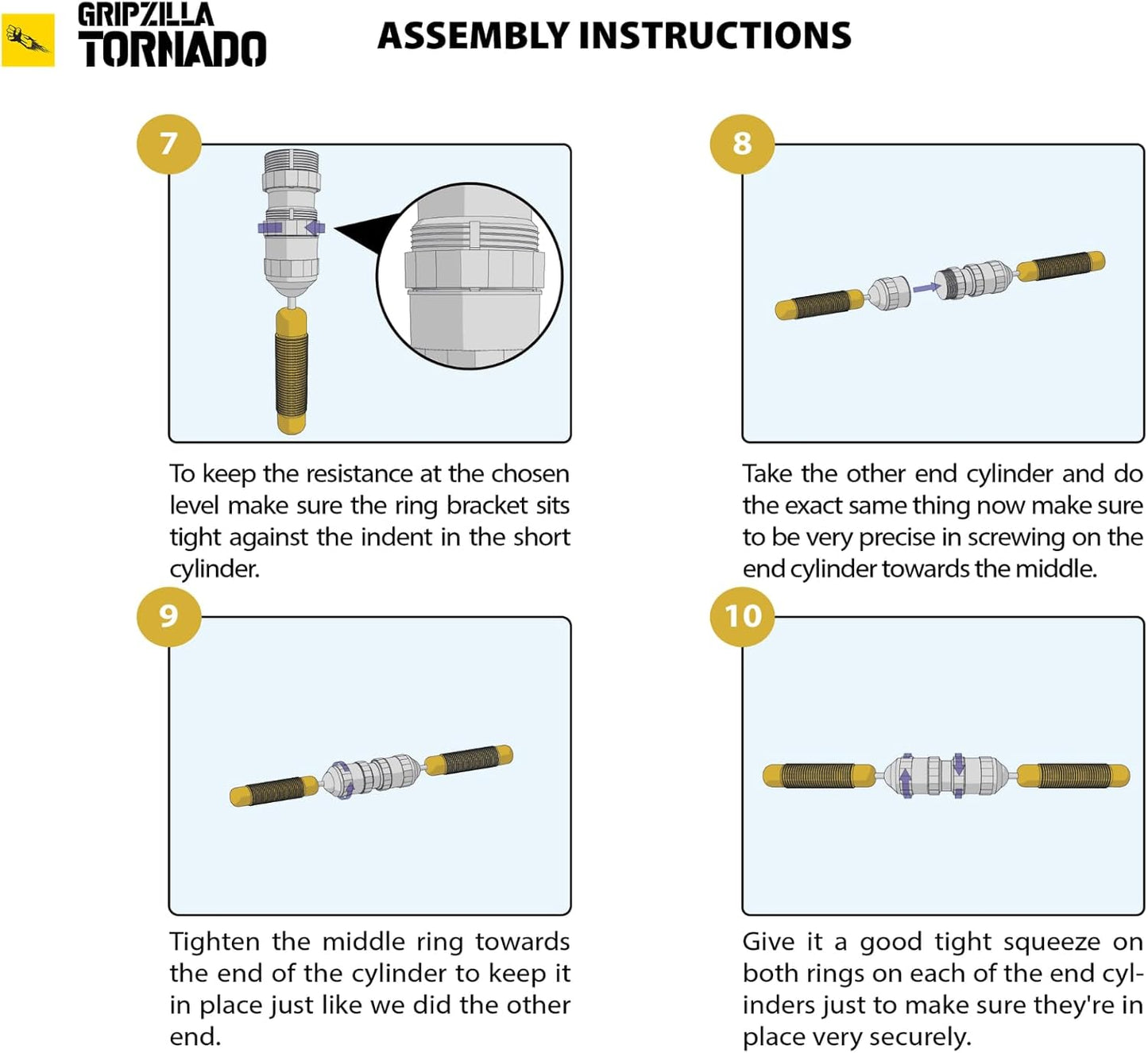 GRIPZILLA TORNADO

ASSEMBLY INSTRUCTIONS

7

To keep the resistance at the chosen level make sure the ring bracket sits tight against the indent in the short cylinder.

8

Take the other end cylinder and do the exact same thing now make sure to be very precise in screwing on the end cylinder towards the middle.

9

Tighten the middle ring towards the end of the cylinder to keep it in place just like we did the other end.

10

Give it a good tight squeeze on both rings on each of the end cylinders just to make sure they're in place very securely.