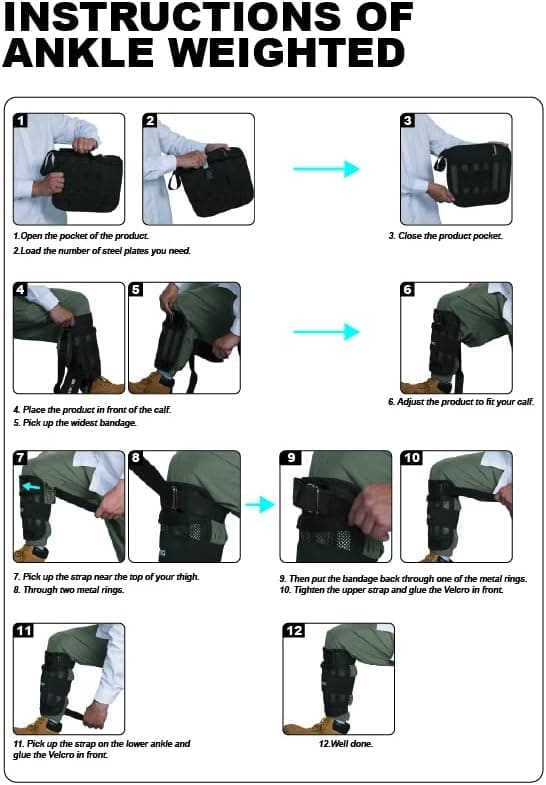 INSTRUCTIONS OF ANKLE WEIGHTED

1

2

3

1.Open the pocket of the product.
2.Load the number of steel plates you need.

3. Close the product pocket.

4

5

6

4. Place the product in front of the calf.
5. Pick up the widest bandage.

6. Adjust the product to fit your calf.

7

8

9

10

7. Pick up the strap near the top of your thigh.
8. Through two metal rings.

9. Then put the bandage back through one of the metal rings.
10. Tighten the upper strap and glue the Velcro in front.

11

12

11. Pick up the strap on the lower ankle and glue the Velcro in front.

12.Well done.