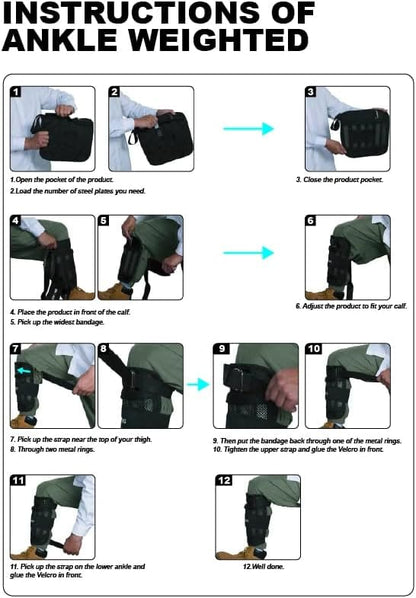 INSTRUCTIONS OF ANKLE WEIGHTED

1

2

3

1.Open the pocket of the product.
2.Load the number of steel plates you need.

3. Close the product pocket.

4

5

6

4. Place the product in front of the calf.
5. Pick up the widest bandage.

6. Adjust the product to fit your calf.

7

8

9

10

7. Pick up the strap near the top of your thigh.
8. Through two metal rings.

9. Then put the bandage back through one of the metal rings.
10. Tighten the upper strap and glue the Velcro in front.

11

12

11. Pick up the strap on the lower ankle and glue the Velcro in front.

12.Well done.