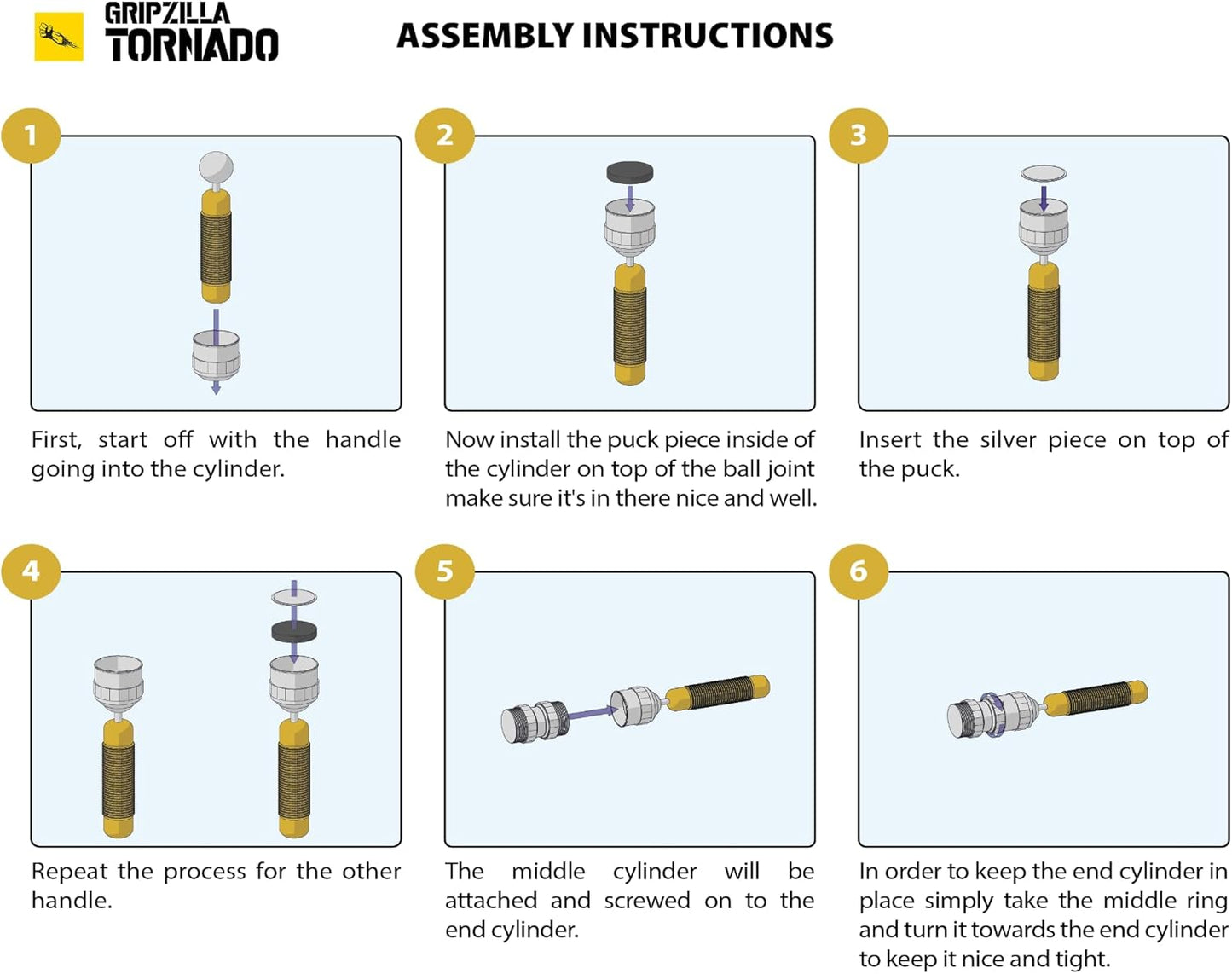 GRIPZILLA TORNADO

ASSEMBLY INSTRUCTIONS

1

First, start off with the handle going into the cylinder.

2

Now install the puck piece inside of the cylinder on top of the ball joint make sure it's in there nice and well.

3

Insert the silver piece on top of the puck.

4

Repeat the process for the other handle.

5

The middle cylinder will be attached and screwed on to the end cylinder.

6

In order to keep the end cylinder in place simply take the middle ring and turn it towards the end cylinder to keep it nice and tight.