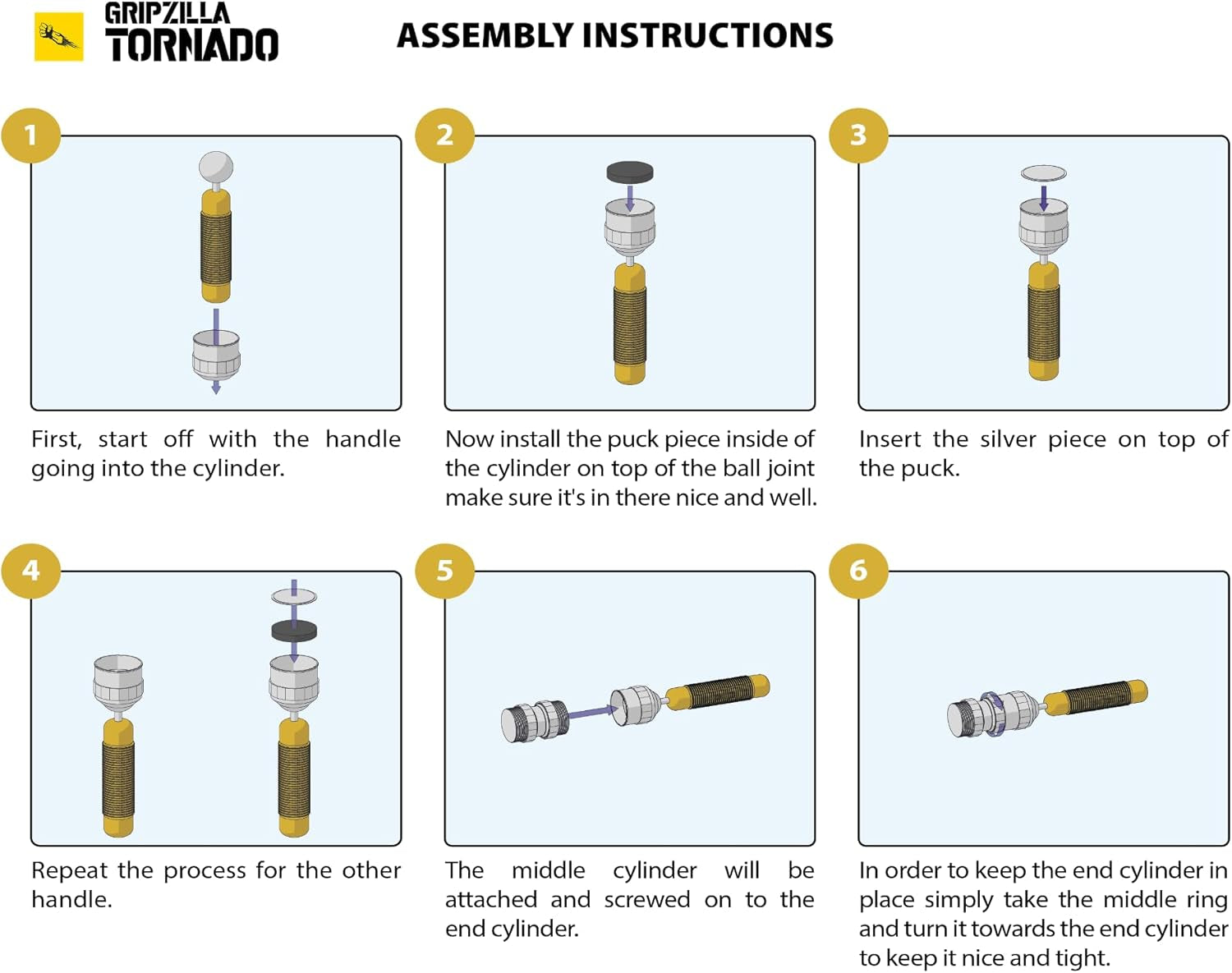 GRIPZILLA
TORNADO

ASSEMBLY INSTRUCTIONS

1

First, start off with the handle going into the cylinder.

2

Now install the puck piece inside of the cylinder on top of the ball joint make sure it's in there nice and well.

3

Insert the silver piece on top of the puck.

4

Repeat the process for the other handle.

5

The middle cylinder will be attached and screwed on to the end cylinder.

6

In order to keep the end cylinder in place simply take the middle ring and turn it towards the end cylinder to keep it nice and tight.