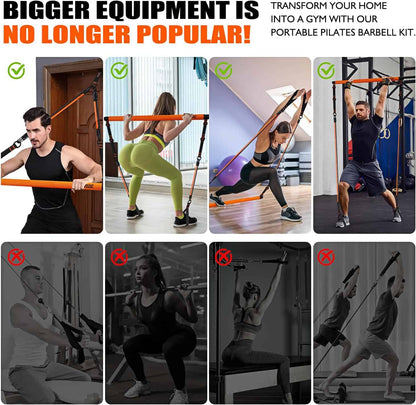 BIGGER EQUIPMENT IS NO LONGER POPULAR!

TRANSFORM YOUR HOME INTO A GYM WITH OUR PORTABLE PILATES BARBELL KIT.