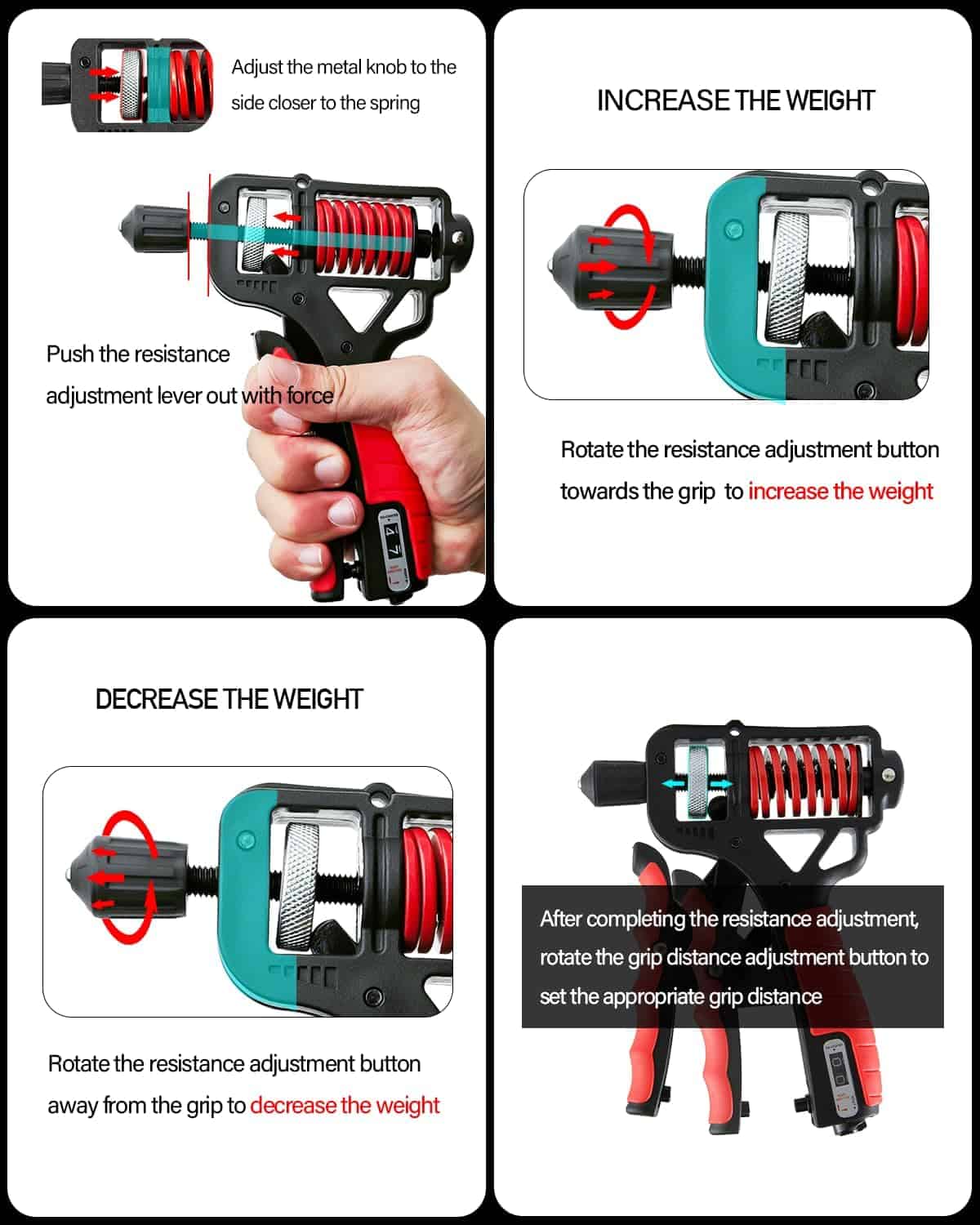 Adjust the metal knob to the side closer to the spring

Push the resistance adjustment lever out with force

INCREASE THE WEIGHT

Rotate the resistance adjustment button towards the grip to increase the weight

DECREASE THE WEIGHT

Rotate the resistance adjustment button away from the grip to decrease the weight

After completing the resistance adjustment, rotate the grip distance adjustment button to set the appropriate grip distance