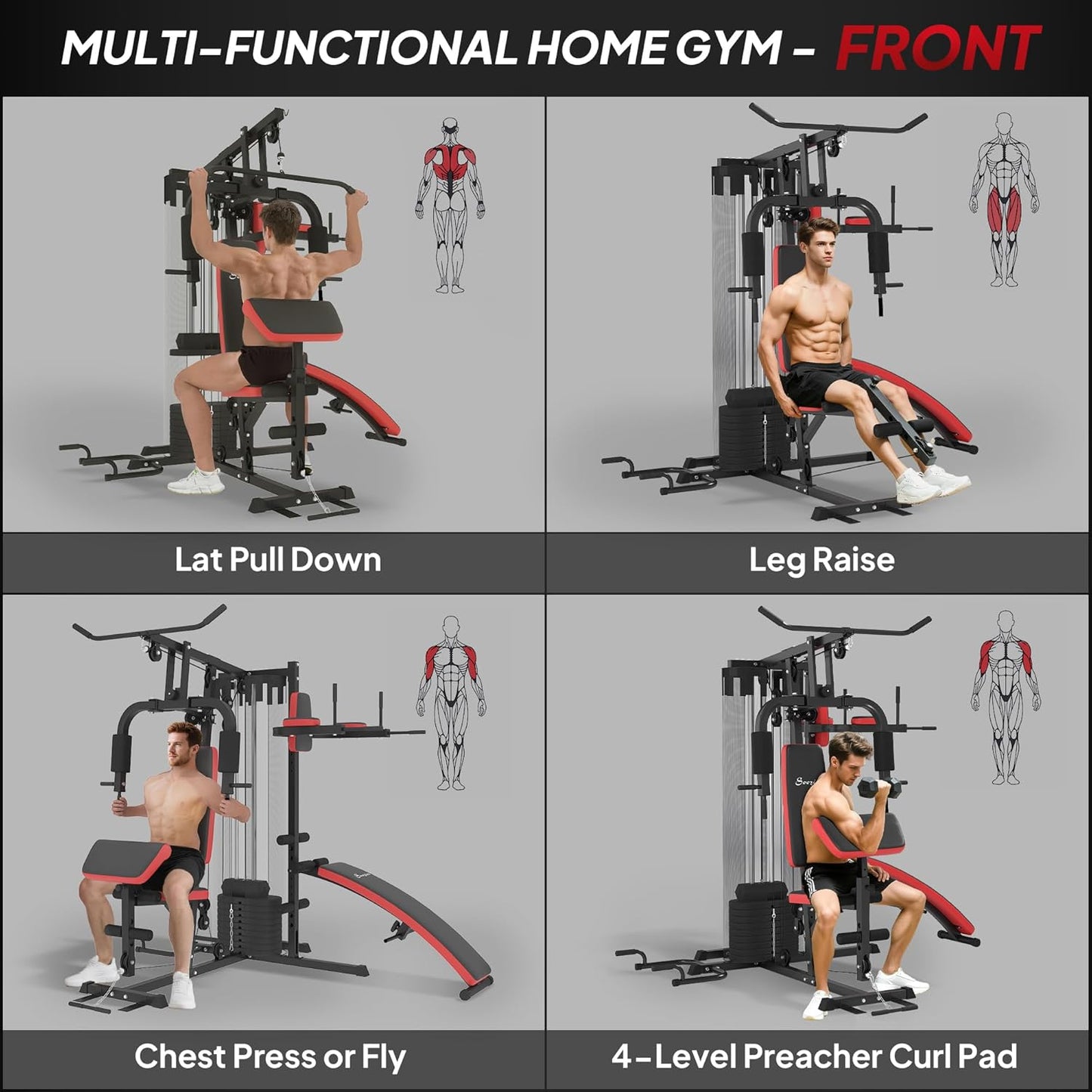 MULTI-FUNCTIONAL HOME GYM - FRONT

Lat Pull Down

Leg Raise

Chest Press or Fly

4-Level Preacher Curl Pad