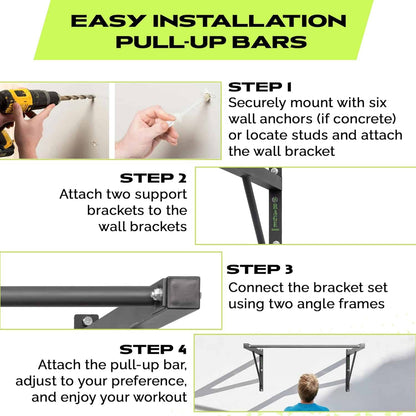 EASY INSTALLATION PULL-UP BARS

STEP 1
Securely mount with six wall anchors (if concrete) or locate studs and attach the wall bracket

STEP 2
Attach two support brackets to the wall brackets

RAGE

STEP 3
Connect the bracket set using two angle frames

STEP 4
Attach the pull-up bar, adjust to your preference, and enjoy your workout