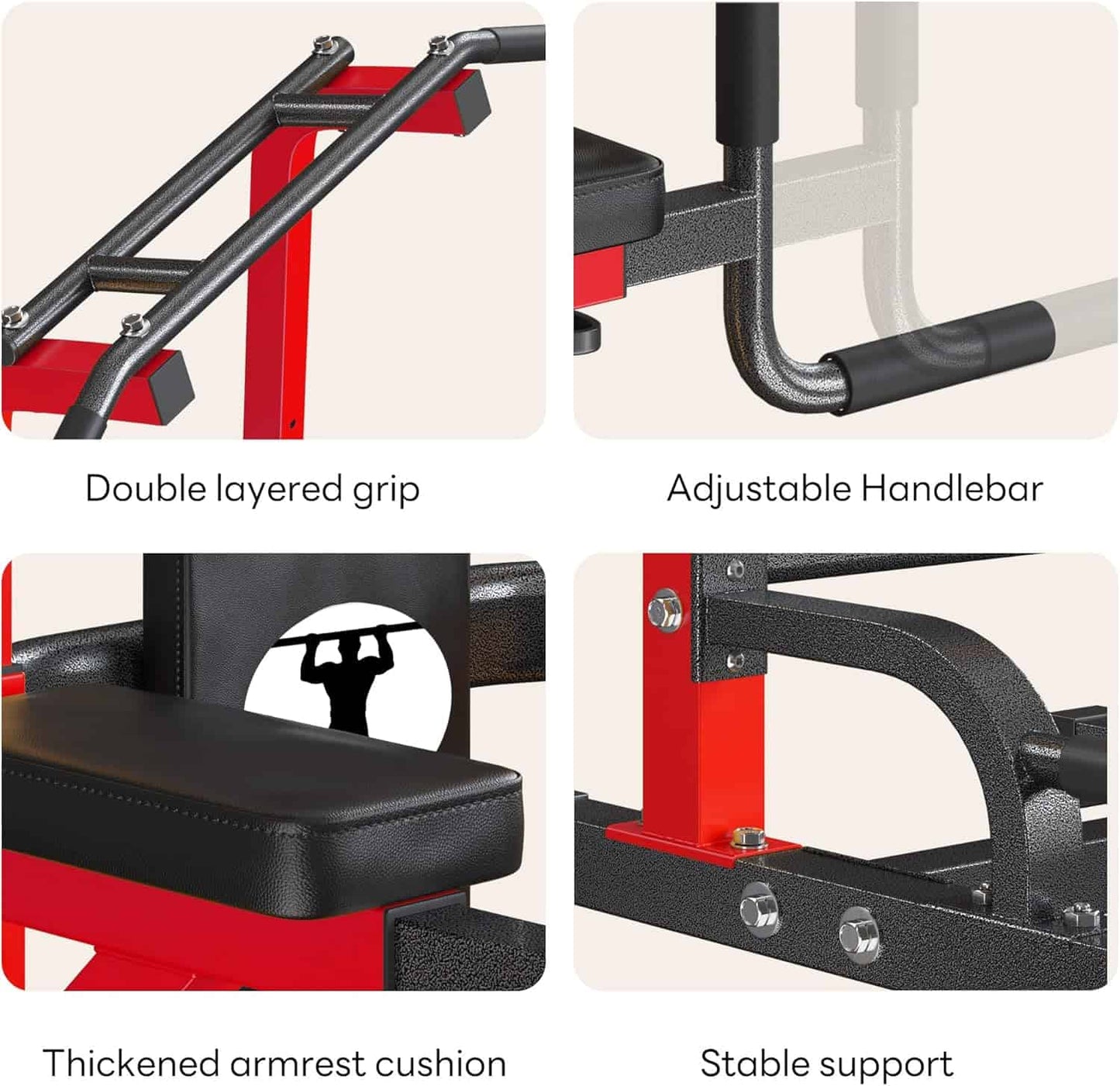 Double layered grip

Adjustable Handlebar

Thickened armrest cushion

Stable support